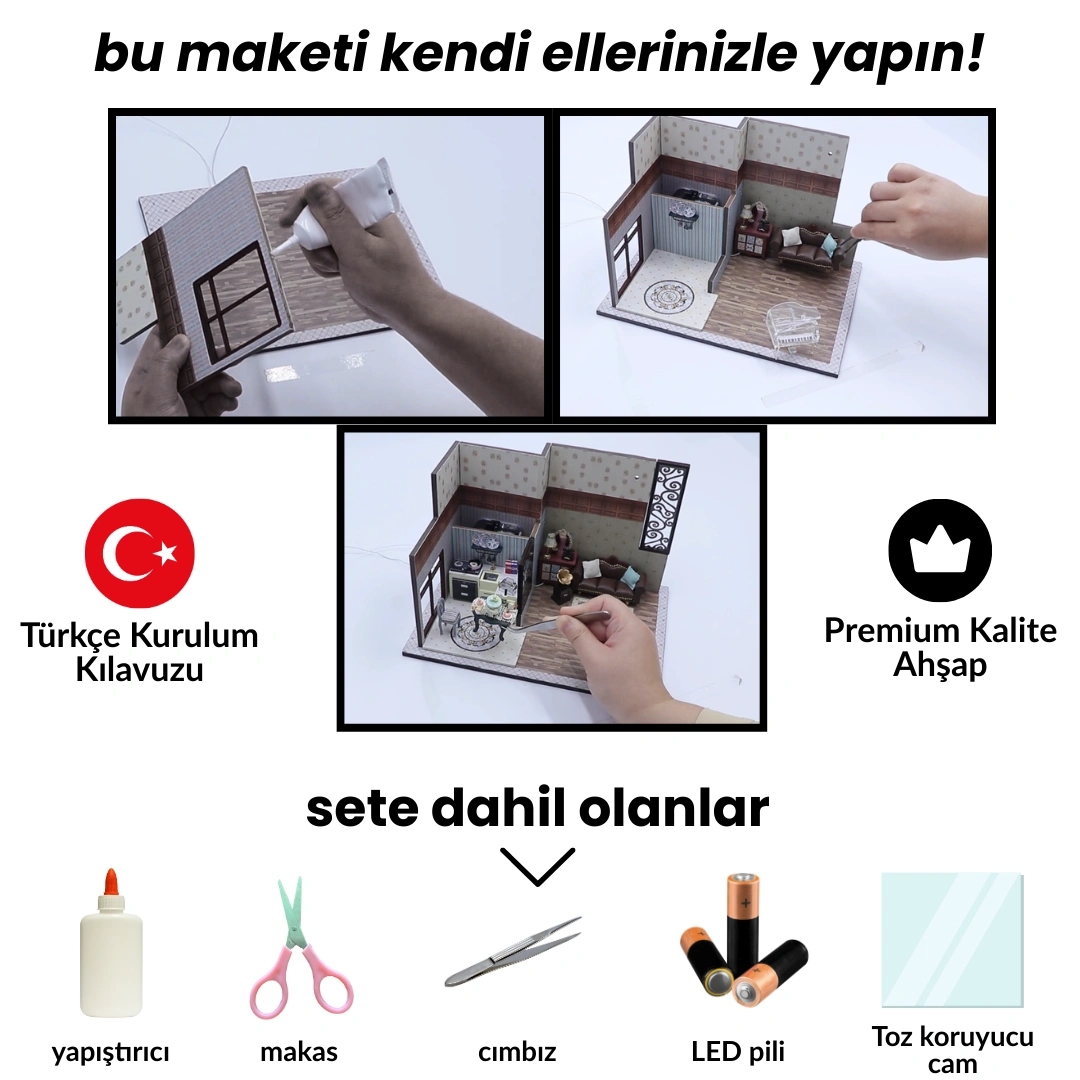 bu maketi kendi ellerinizle yapın!

Türkçe Kurulum Kılavuzu

Premium Kalite Ahşap

sete dahil olanlar

yapıştırıcı

makas

cımbız

LED pili

Toz koruyucu cam