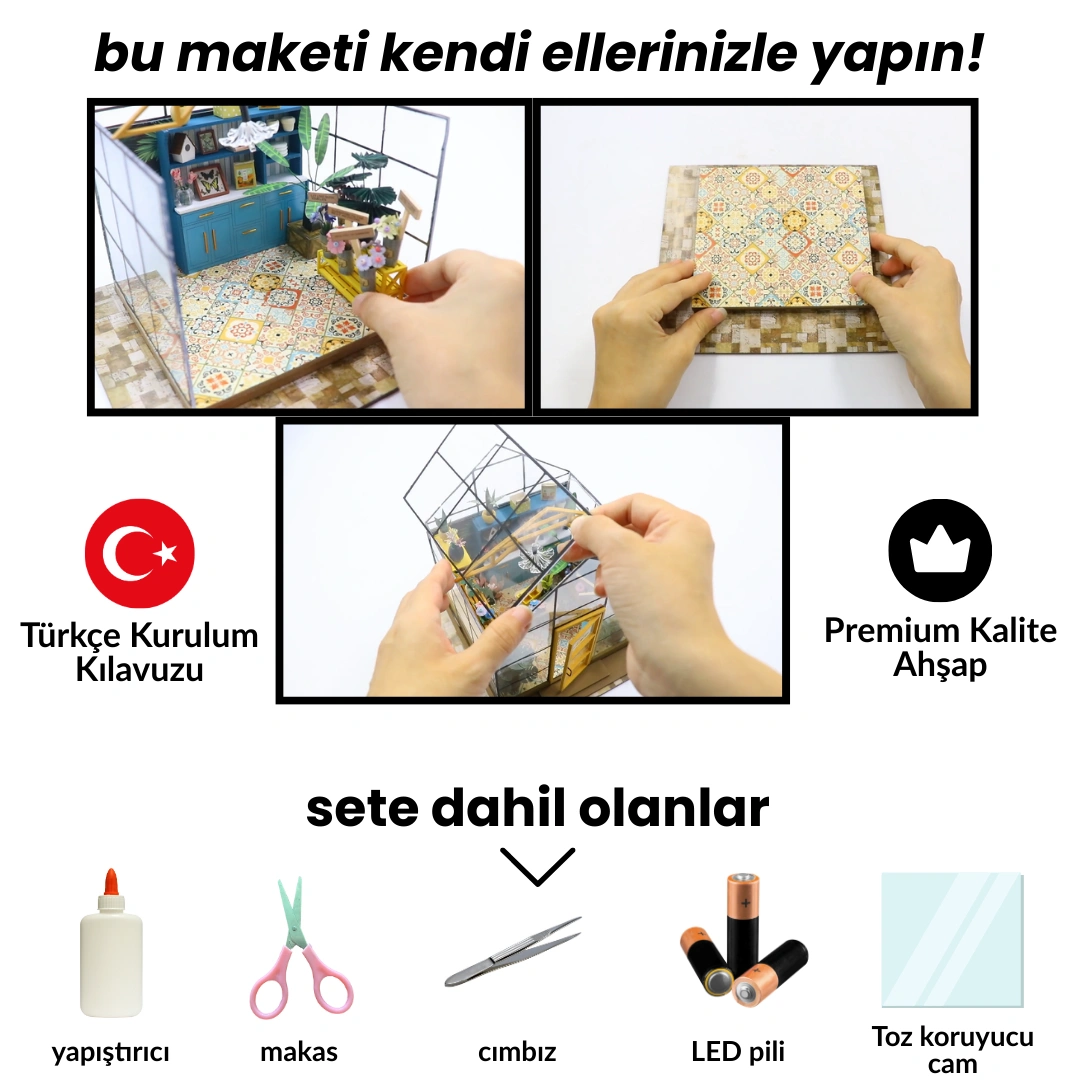 bu maketi kendi ellerinizle yapın!

Türkçe Kurulum Kılavuzu

Premium Kalite Ahşap

sete dahil olanlar

yapıştırıcı

makas

cımbız

LED pili

Toz koruyucu cam