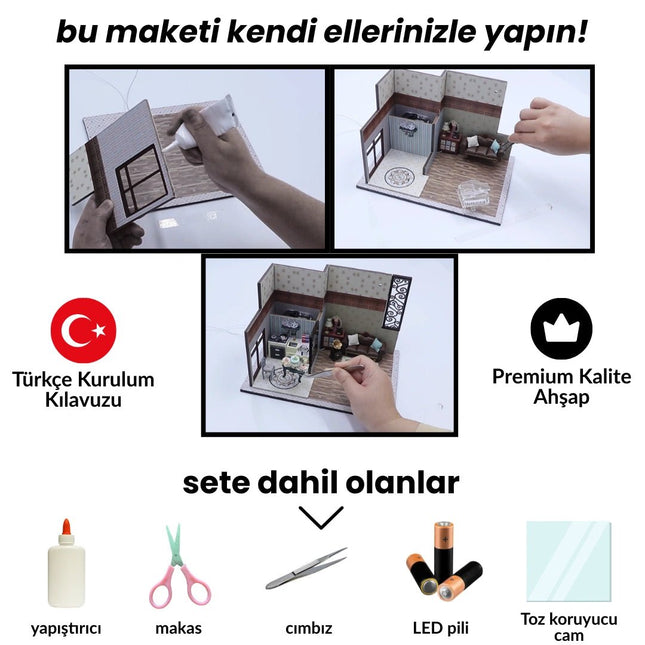 bu maketi kendi ellerinizle yapın!

Türkçe Kurulum Kılavuzu

Premium Kalite Ahşap

sete dahil olanlar

yapıştırıcı

makas

cımbız

LED pili

Toz koruyucu cam